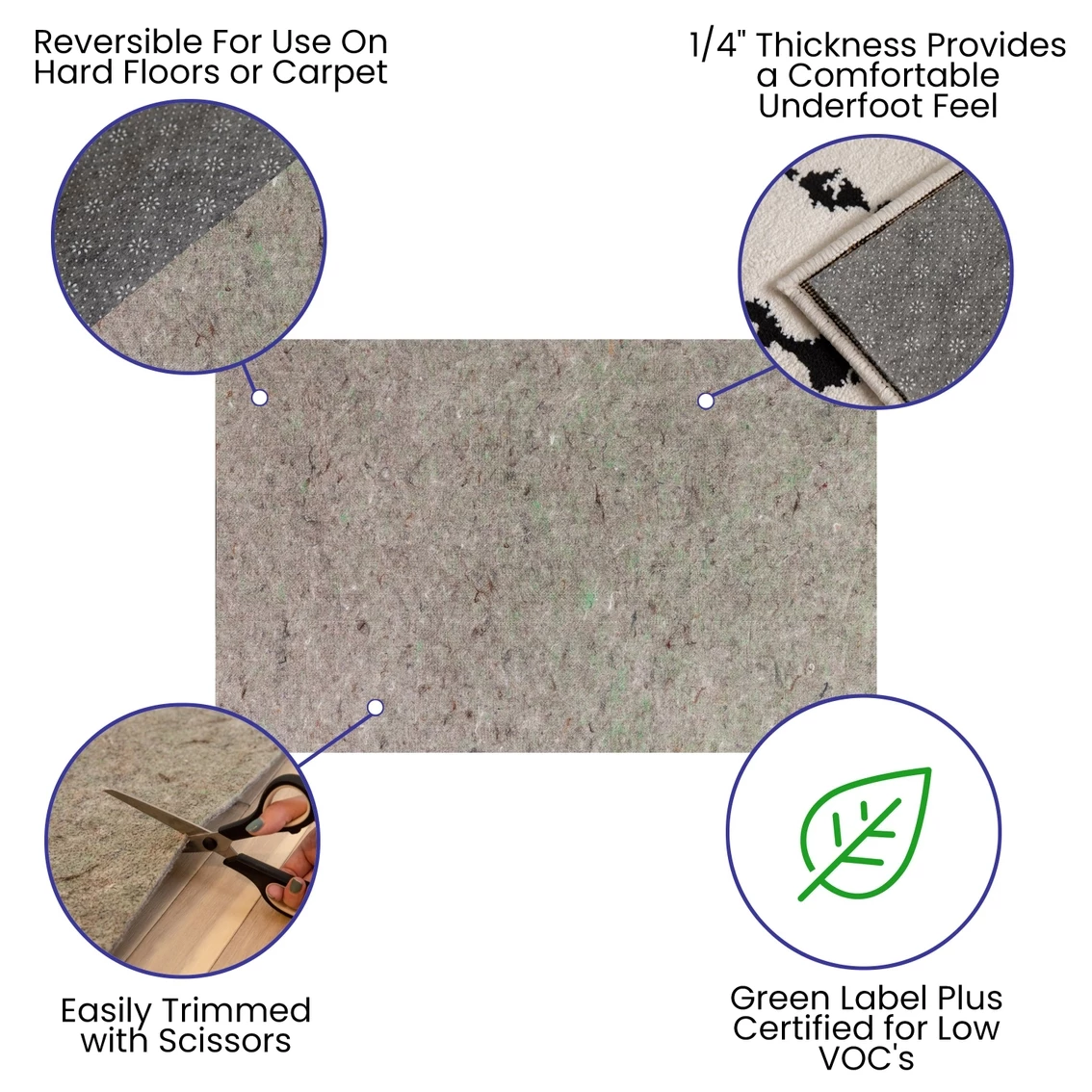 Reversible For Use On Hard Floors or Carpet

1/4" Thickness Provides a Comfortable Underfoot Feel

Easily Trimmed with Scissors

Green Label Plus Certified for Low VOC's